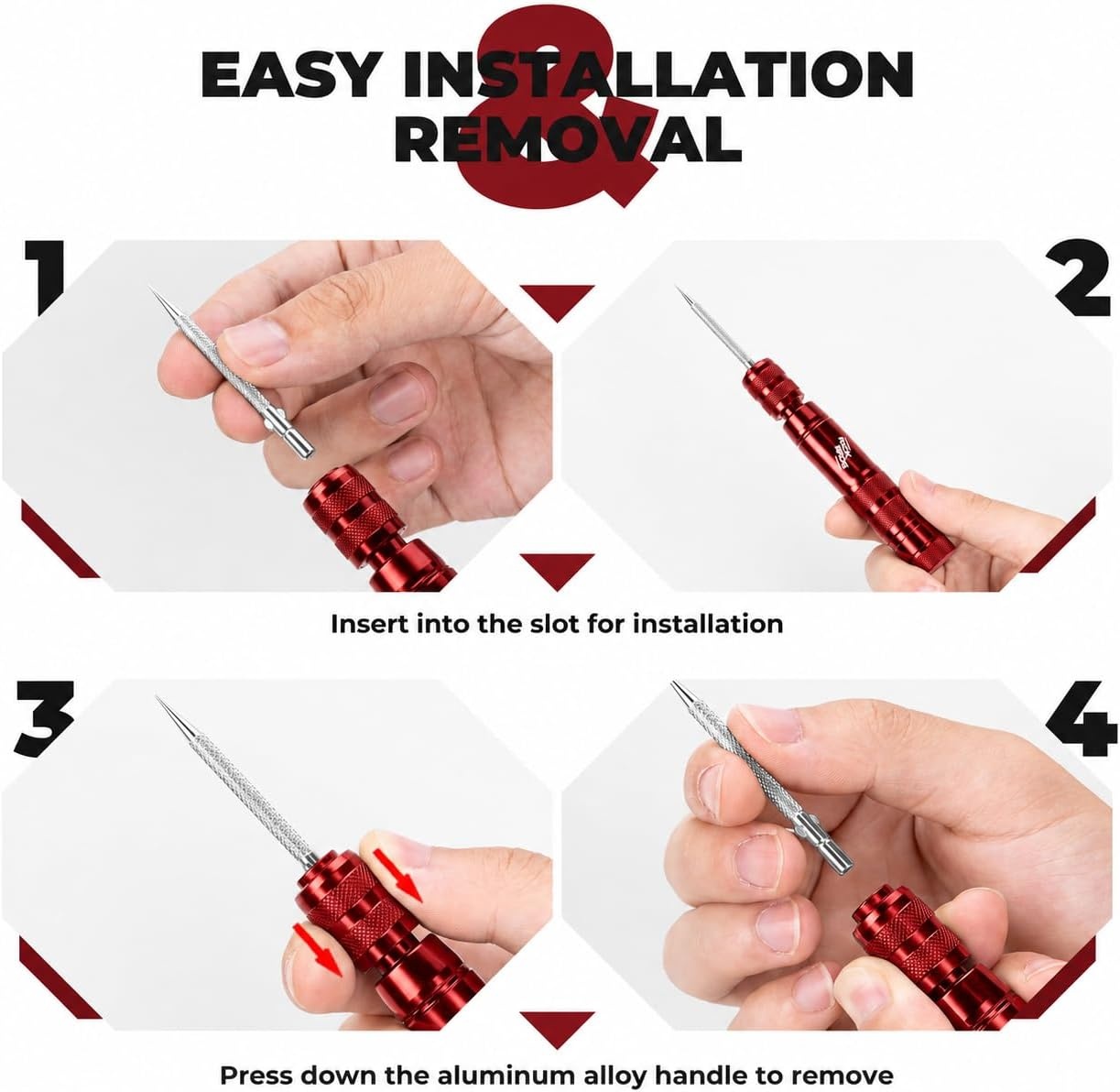 EASY INSTALLATION & REMOVAL

1

2

Insert into the slot for installation

3

4

Press down the aluminum alloy handle to remove