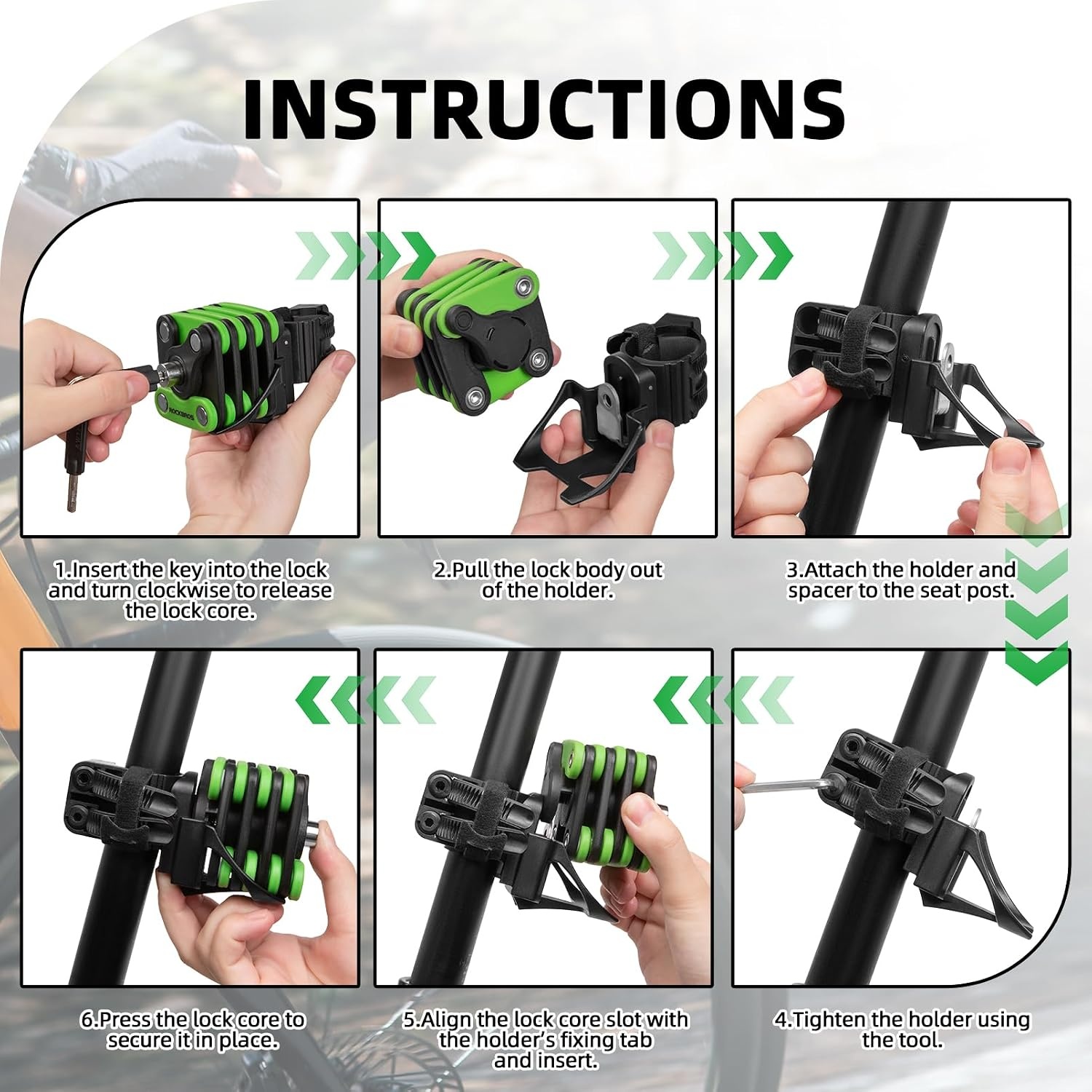 INSTRUCTIONS

ROCKBROS

1.Insert the key into the lock and turn clockwise to release the lock core.

2.Pull the lock body out of the holder.

3.Attach the holder and spacer to the seat post.

6.Press the lock core to secure it in place.

5.Align the lock core slot with the holder's fixing tab and insert.

4.Tighten the holder using the tool.