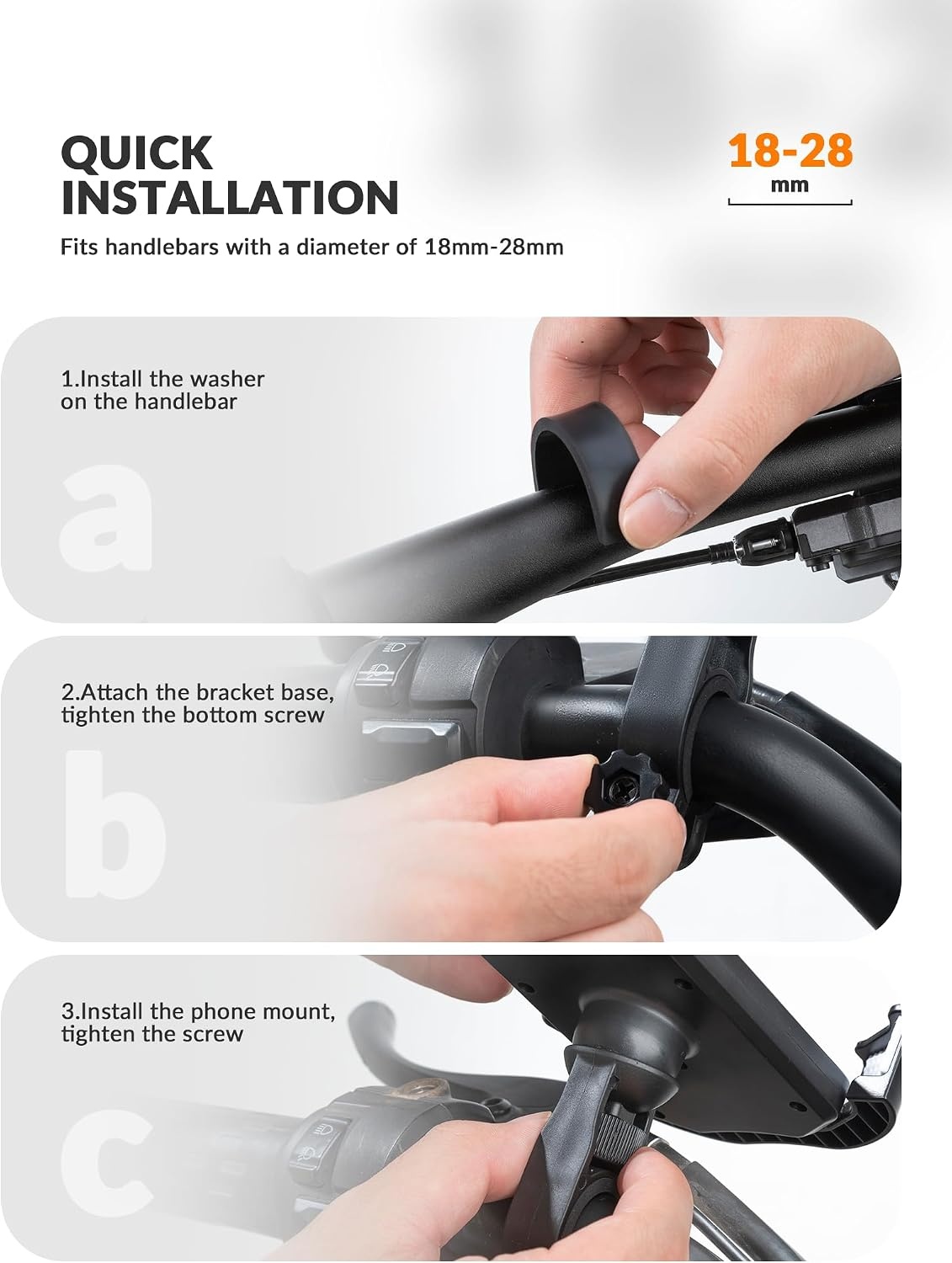 QUICK INSTALLATION

18-28
mm

Fits handlebars with a diameter of 18mm-28mm

1.Install the washer on the handlebar

a

2.Attach the bracket base, tighten the bottom screw

b

3.Install the phone mount, tighten the screw

c