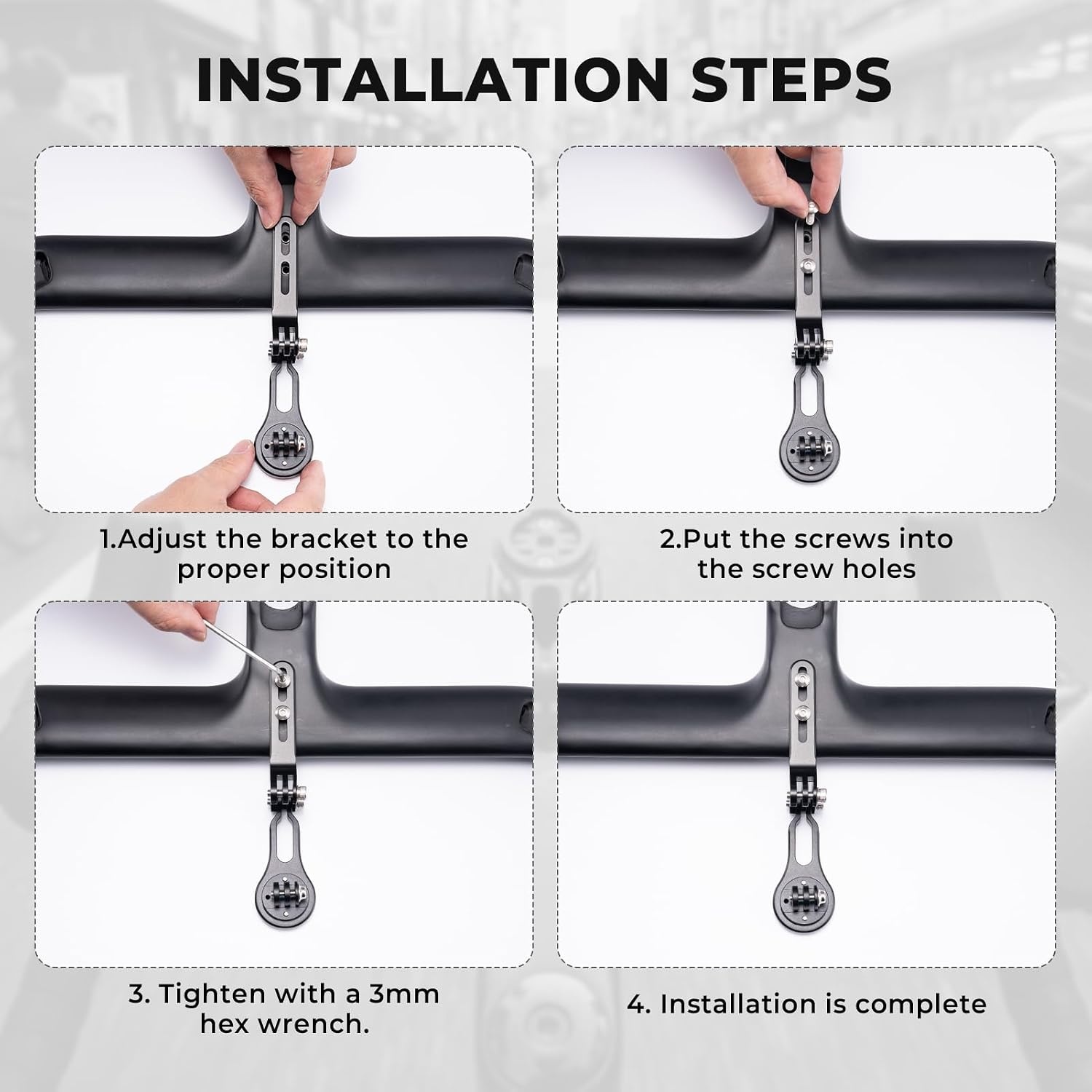 INSTALLATION STEPS

1.Adjust the bracket to the proper position

2.Put the screws into the screw holes

3. Tighten with a 3mm hex wrench.

4. Installation is complete