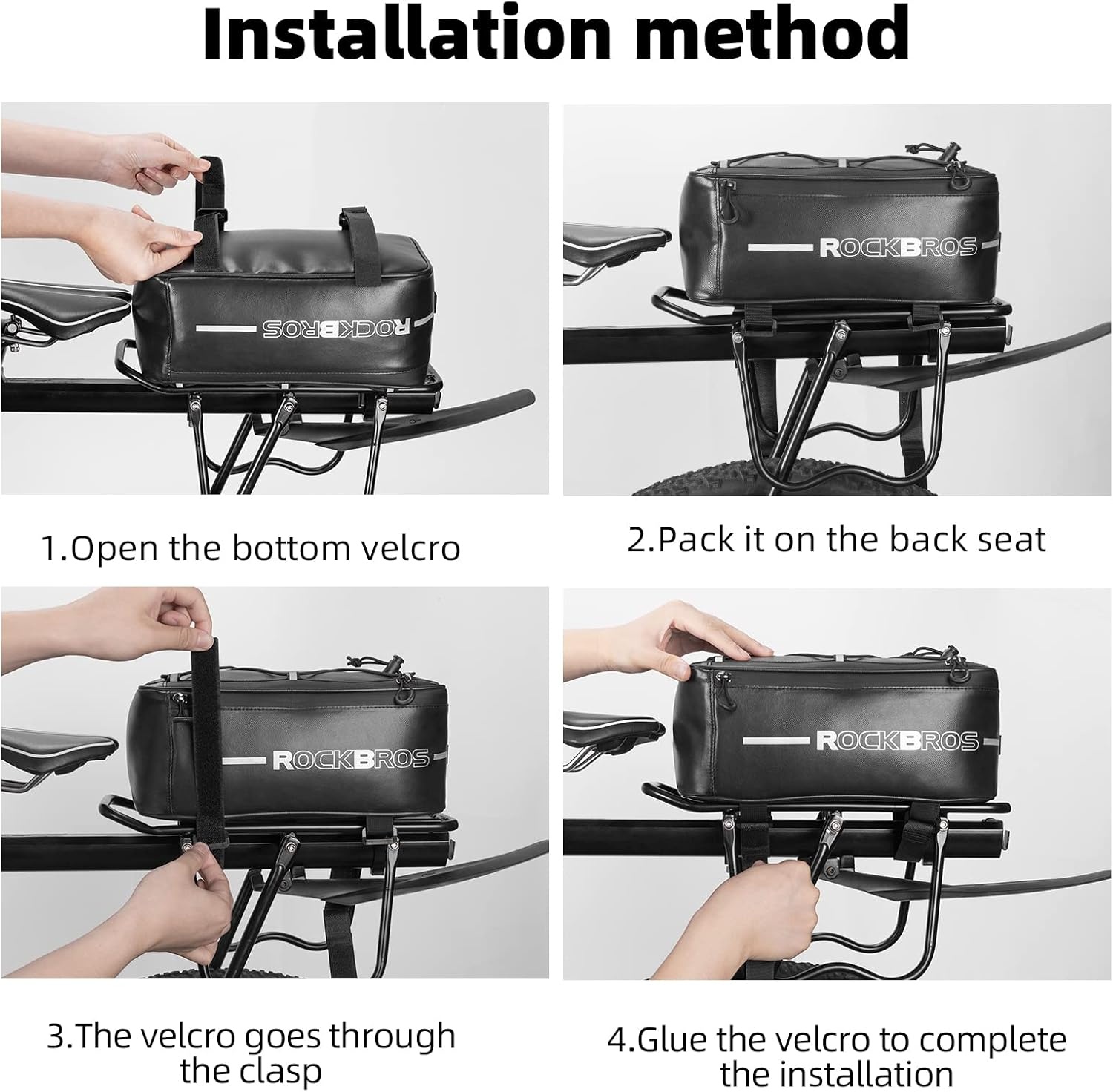 Installation method

ROCKBROS

1.Open the bottom velcro

ROCKBROS

2.Pack it on the back seat

ROCKBROS

3.The velcro goes through the clasp

ROCKBROS

4.Glue the velcro to complete the installation