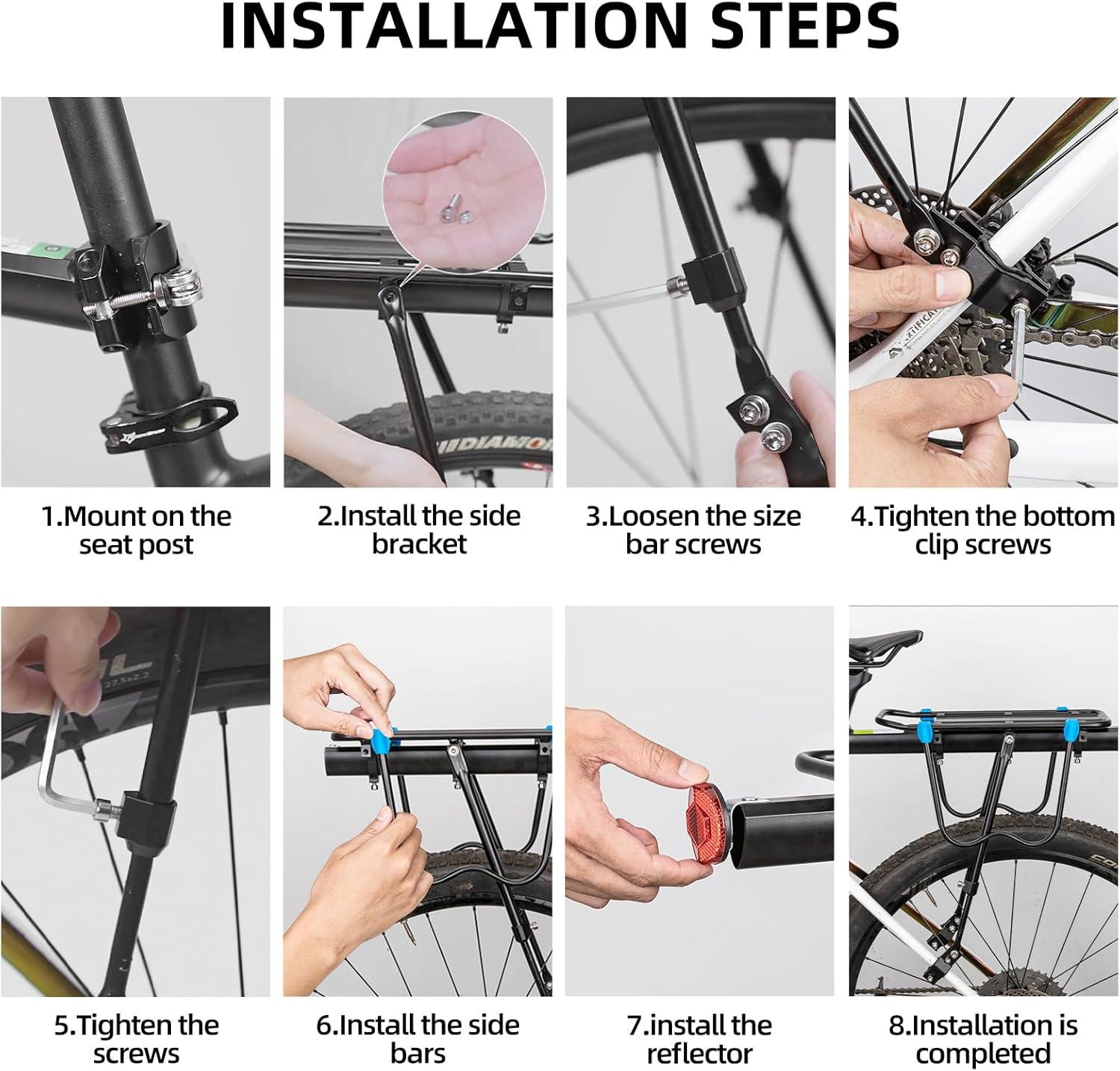 INSTALLATION STEPS

1.Mount on the seat post

2.Install the side bracket

3.Loosen the size bar screws

4.Tighten the bottom clip screws

5.Tighten the screws

6.Install the side bars

7.install the reflector

8.Installation is completed