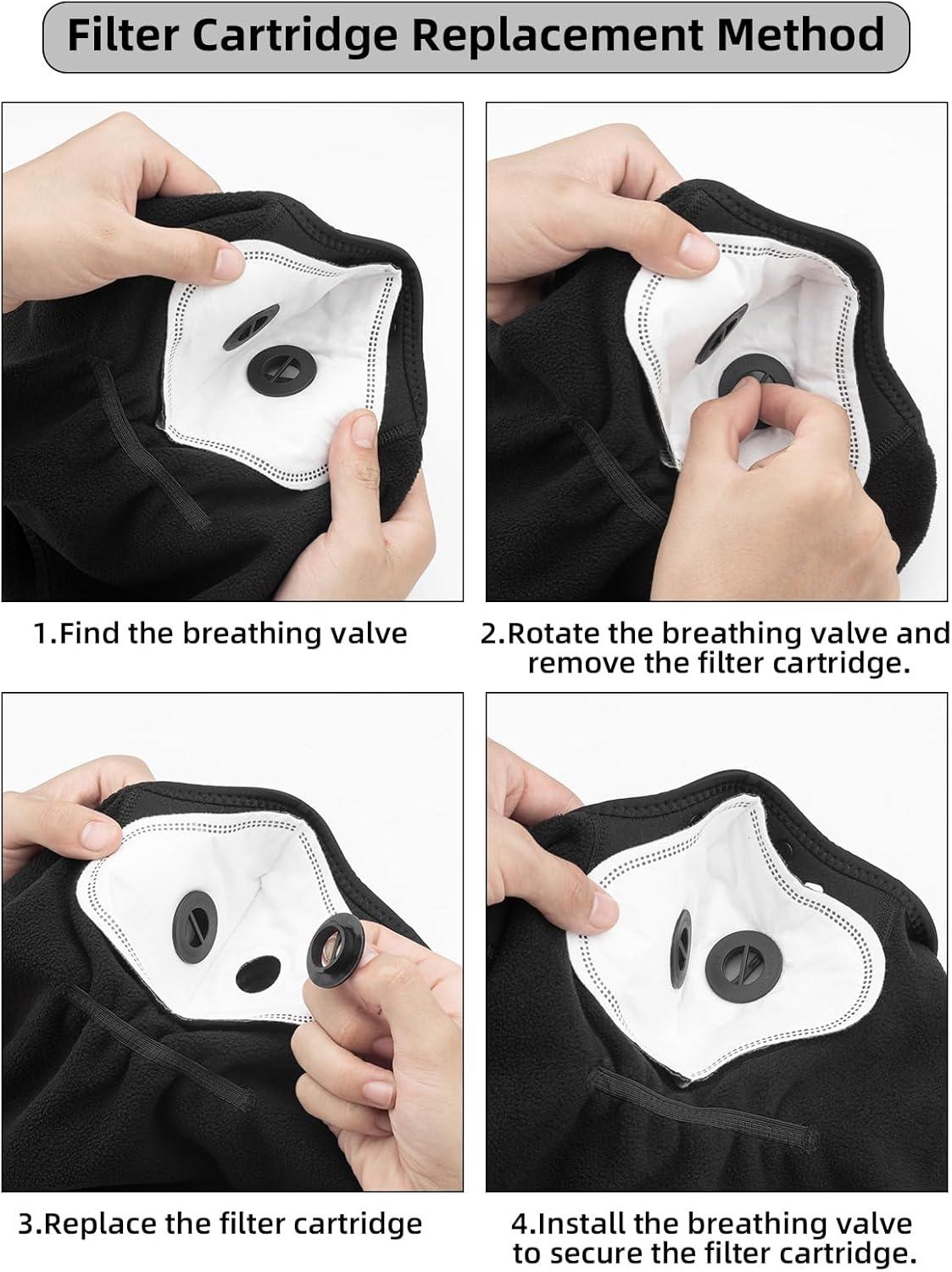 Filter Cartridge Replacement Method

1.Find the breathing valve

2.Rotate the breathing valve and remove the filter cartridge.

3.Replace the filter cartridge

4.Install the breathing valve to secure the filter cartridge.